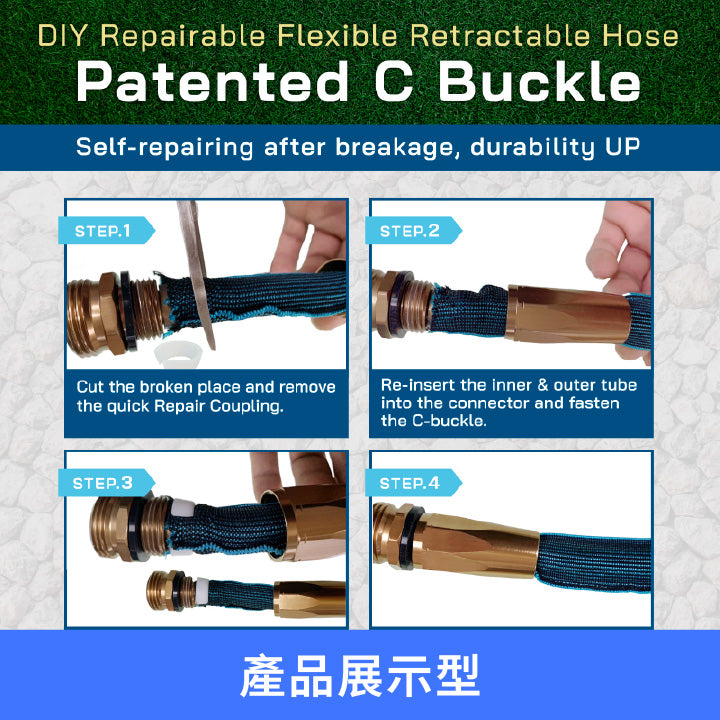 DIY Repairable Flexible Retractable Hose

Patented C Buckle

Self-repairing after breakage, durability UP

STEP.1

Cut the broken place and remove the quick Repair Coupling.

STEP.2

Re-insert the inner & outer tube into the connector and fasten the C-buckle.

STEP.3

STEP.4

產品展示型